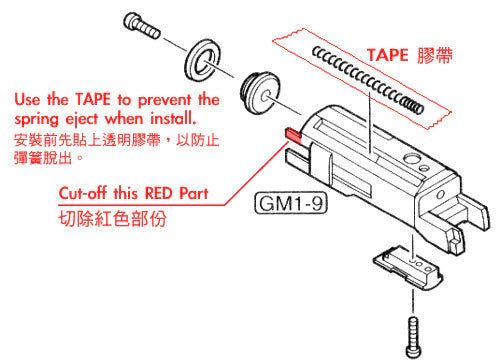 TAPE 膠帶

Use the TAPE to prevent the spring eject when install.
安裝前先貼上透明膠帶，以防止彈簧脫出。

Cut-off this RED Part
切除紅色部份

GM1-9