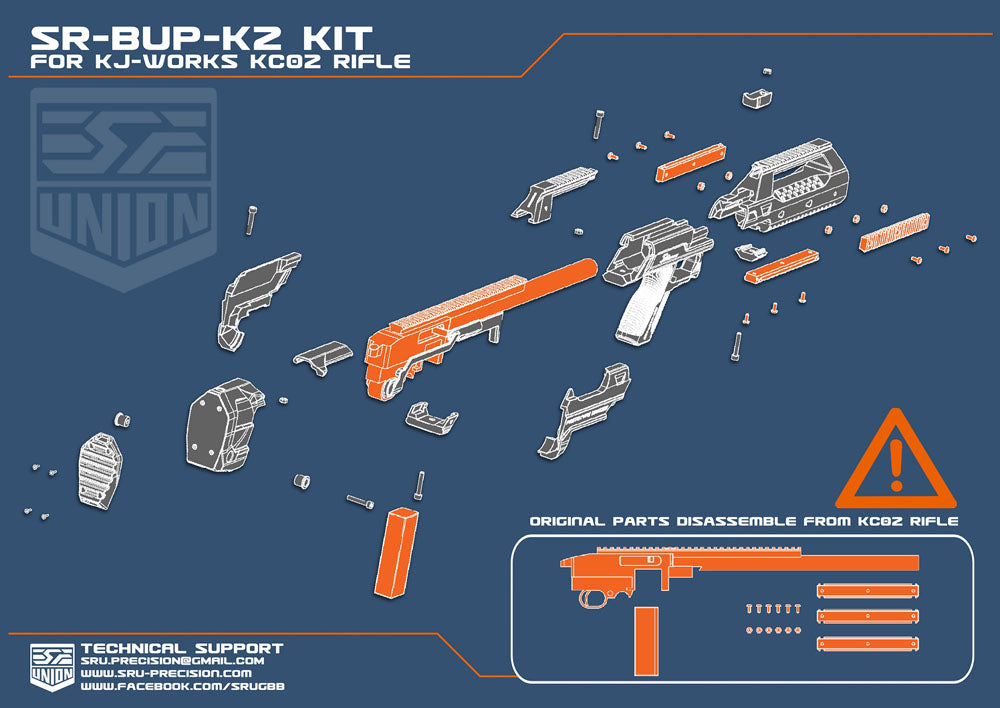 SR-BUP-K2 KIT
FOR KJ-WORKS KC02 RIFLE

UNION

ORIGINAL PARTS DISASSEMBLE FROM KC02 RIFLE

UNION
TECHNICAL SUPPORT
SRU.PRECISION@GMAIL.COM
WWW.SRU-PRECISION.COM
WWW.FACEBOOK.COM/SRUGBB