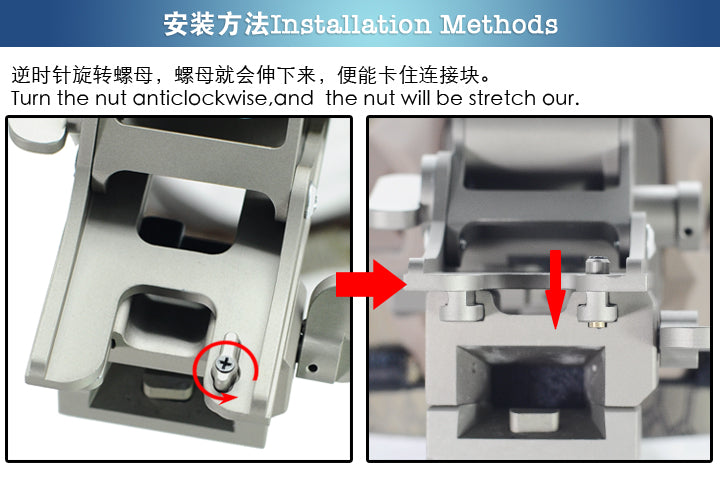 安装方法Installation Methods

逆时针旋转螺母，螺母就会伸下来，便能卡住连接块。
Turn the nut anticlockwise,and the nut will be stretch our.