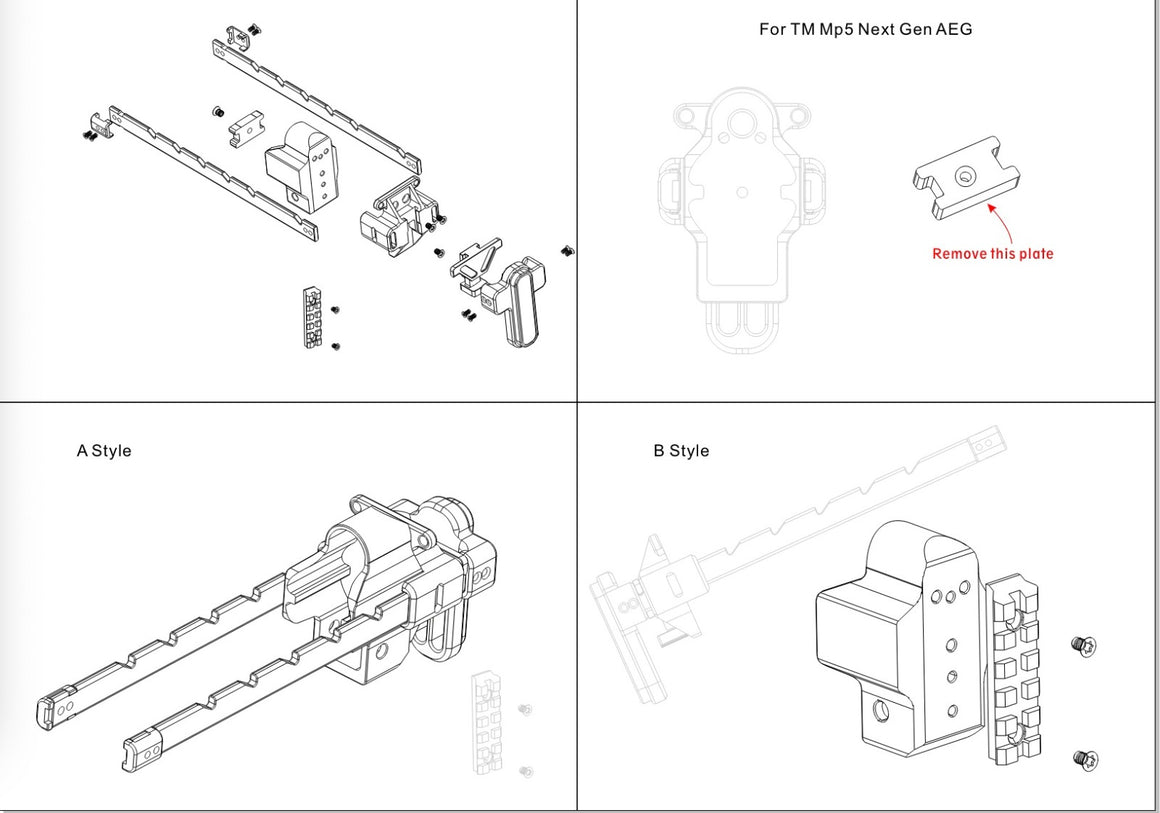 For TM Mp5 Next Gen AEG

Remove this plate

A Style

B Style