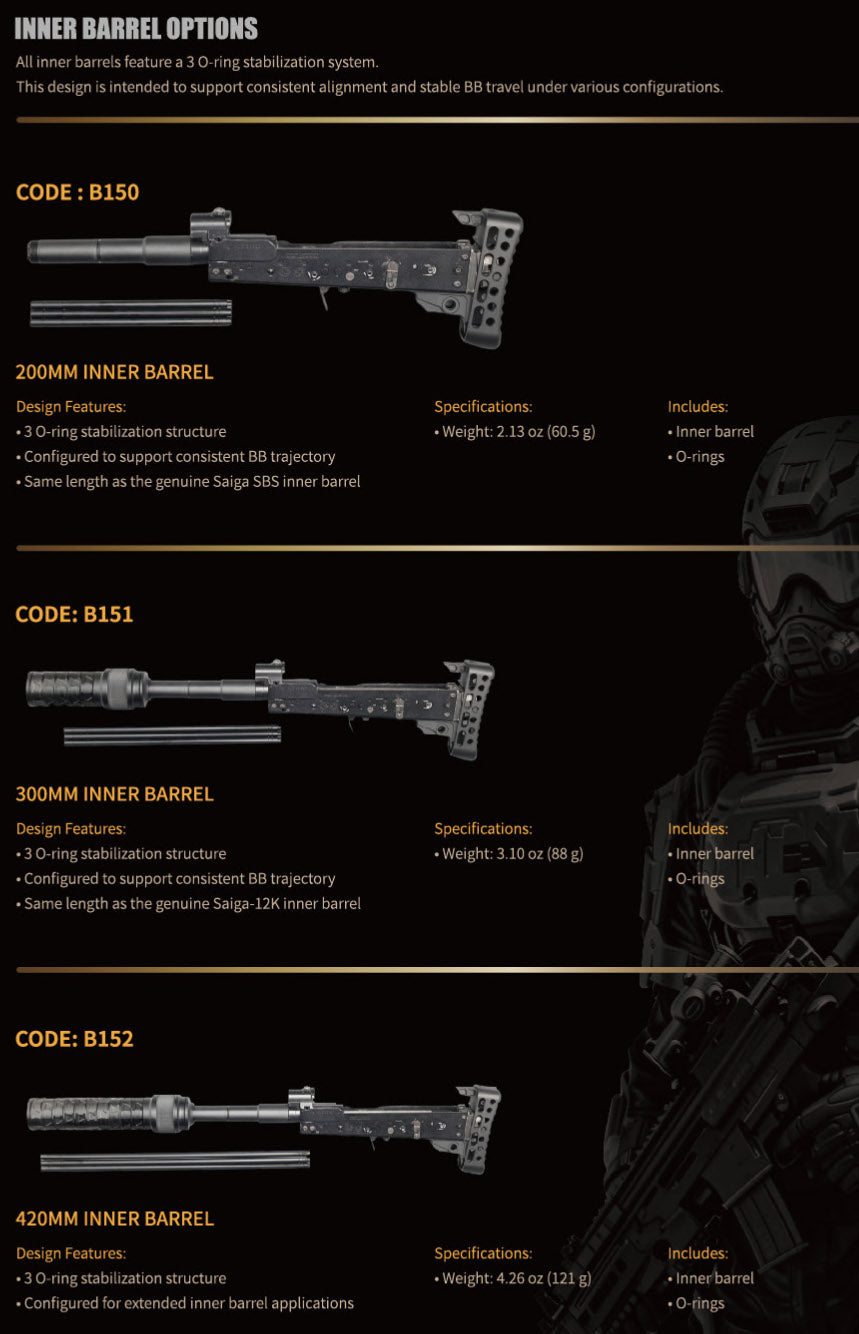 INNER BARREL OPTIONS

All inner barrels feature a 3 O-ring stabilization system.
This design is intended to support consistent alignment and stable BB travel under various configurations.

CODE : B150

200MM INNER BARREL

Design Features:
• 3 O-ring stabilization structure
• Configured to support consistent BB trajectory
• Same length as the genuine Saiga SBS inner barrel

Specifications:
• Weight: 2.13 oz (60.5 g)

Includes:
• Inner barrel
• O-rings

CODE: B151

300MM INNER BARREL

Design Features:
• 3 O-ring stabilization structure
• Configured to support consistent BB trajectory
• Same length as the genuine Saiga-12K inner barrel

Specifications:
• Weight: 3.10 oz (88 g)

Includes:
• Inner barrel
• O-rings

CODE: B152

420MM INNER BARREL

Design Features:
• 3 O-ring stabilization structure
• Configured for extended inner barrel applications

Specifications:
• Weight: 4.26 oz (121 g)

Includes:
• Inner barrel
• O-rings