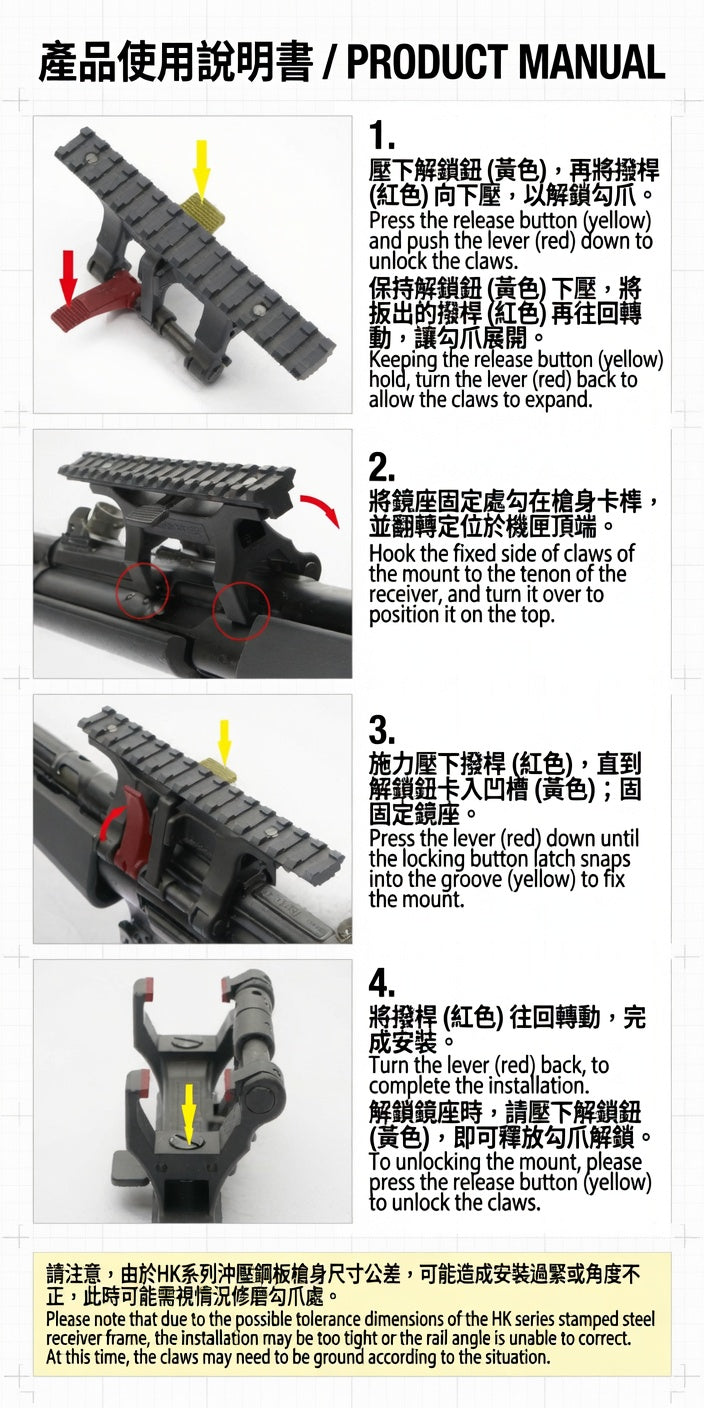 產品使用說明書 / PRODUCT MANUAL

1.
壓下解鎖鈕 (黃色)，再將撥桿 (紅色) 向下壓，以解鎖勾爪。
Press the release button (yellow) and push the lever (red) down to unlock the claws.
保持解鎖鈕 (黃色) 下壓，將扳出的撥桿 (紅色) 再往回轉動，讓勾爪展開。
Keeping the release button (yellow) hold, turn the lever (red) back to allow the claws to expand.

2.
將鏡座固定處勾在槍身卡榫，並翻轉定位於機匣頂端。
Hook the fixed side of claws of the mount to the tenon of the receiver, and turn it over to position it on the top.

3.
施力壓下撥桿 (紅色)，直到解鎖鈕卡入凹槽 (黃色)；固固定鏡座。
Press the lever (red) down until the locking button latch snaps into the groove (yellow) to fix the mount.

4.
將撥桿 (紅色) 往回轉動，完成安裝。
Turn the lever (red) back, to complete the installation.
解鎖鏡座時，請壓下解鎖鈕 (黃色)，即可釋放勾爪解鎖。
To unlocking the mount, please press the release button (yellow) to unlock the claws.

請注意，由於HK系列沖壓鋼板槍身尺寸公差，可能造成安裝過緊或角度不正，此時可能需視情況修磨勾爪處。
Please note that due to the possible tolerance dimensions of the HK series stamped steel receiver frame, the installation may be too tight or the rail angle is unable to correct. At this time, the claws may need to be ground according to the situation.