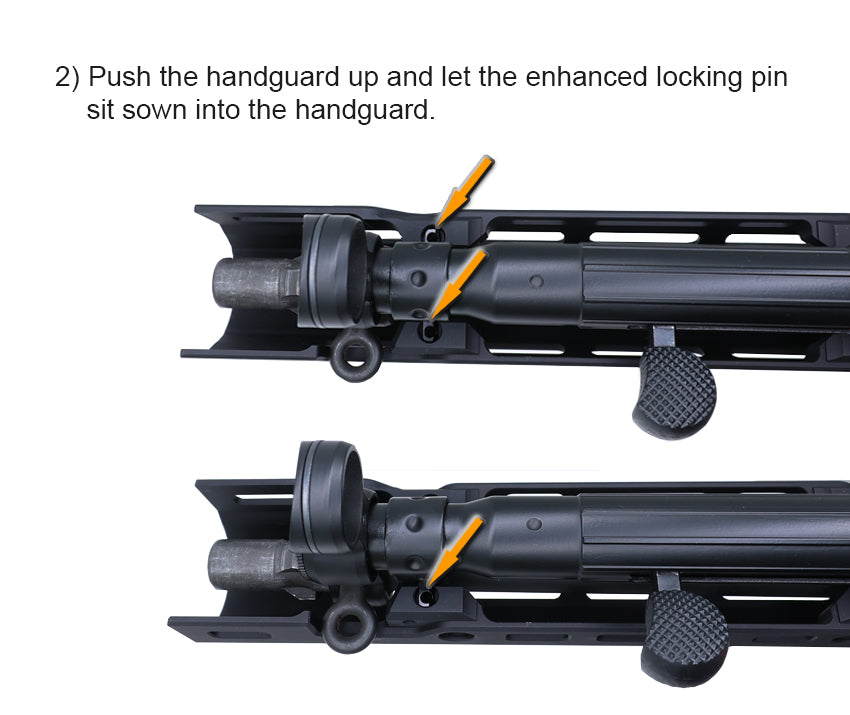 2) Push the handguard up and let the enhanced locking pin sit sown into the handguard.