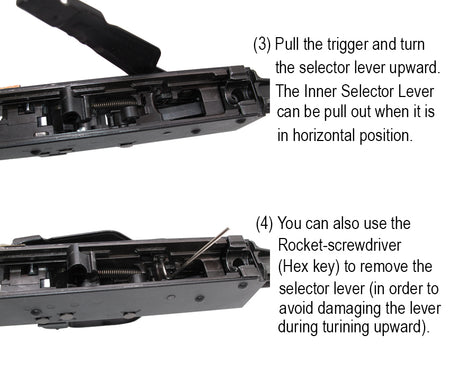 (3) Pull the trigger and turn the selector lever upward. The Inner Selector Lever can be pull out when it is in horizontal position.

(4) You can also use the Rocket-screwdriver (Hex key) to remove the selector lever (in order to avoid damaging the lever during turining upward).