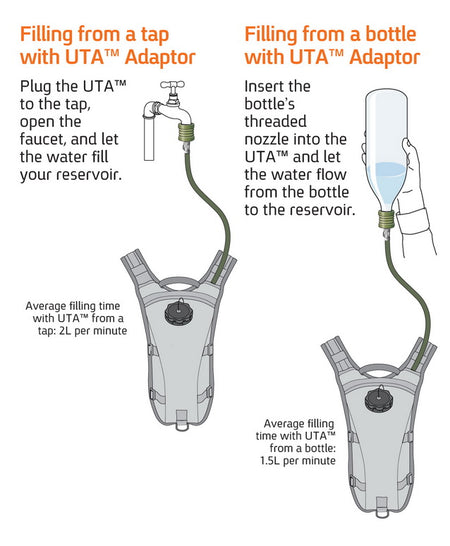 Filling from a tap with UTA™ Adaptor

Plug the UTA™ to the tap, open the faucet, and let the water fill your reservoir.

Average filling time with UTA™ from a tap: 2L per minute

Filling from a bottle with UTA™ Adaptor

Insert the bottle's threaded nozzle into the UTA™ and let the water flow from the bottle to the reservoir.

Average filling time with UTA™ from a bottle: 1.5L per minute