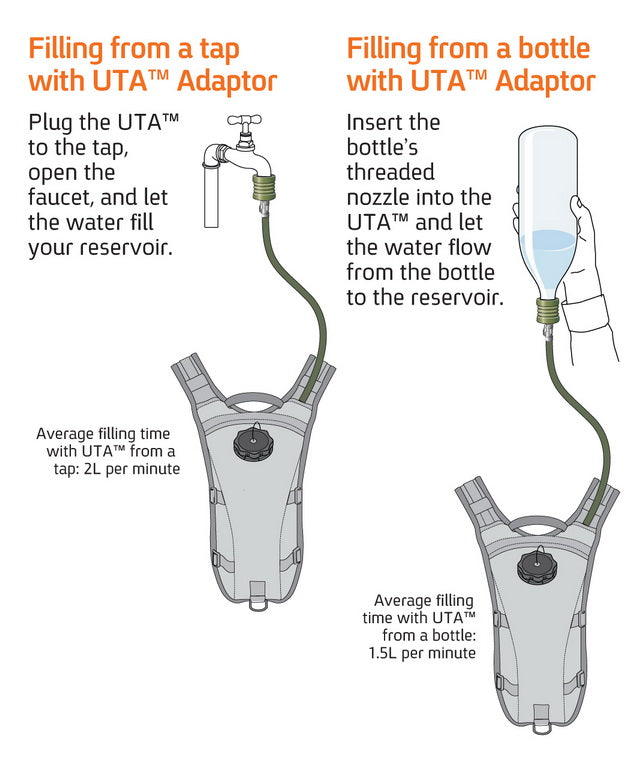 Filling from a tap with UTA™ Adaptor

Plug the UTA™ to the tap, open the faucet, and let the water fill your reservoir.

Average filling time with UTA™ from a tap: 2L per minute

Filling from a bottle with UTA™ Adaptor

Insert the bottle's threaded nozzle into the UTA™ and let the water flow from the bottle to the reservoir.

Average filling time with UTA™ from a bottle: 1.5L per minute