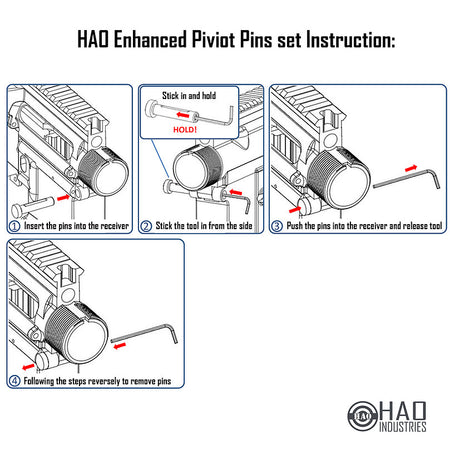 HAO Enhanced Piviot Pins set Instruction:

① Insert the pins into the receiver

Stick in and hold

HOLD!

② Stick the tool in from the side

③ Push the pins into the receiver and release tool

④ Following the steps reversely to remove pins

HAO

HAO
INDUSTRIES