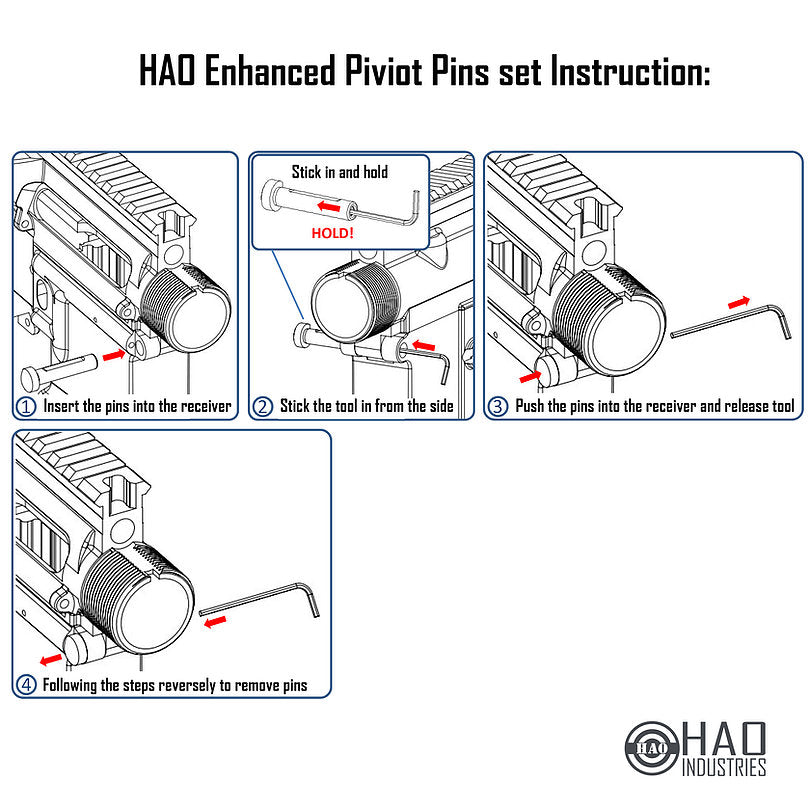 HAO Enhanced Piviot Pins set Instruction:

① Insert the pins into the receiver

Stick in and hold

HOLD!

② Stick the tool in from the side

③ Push the pins into the receiver and release tool

④ Following the steps reversely to remove pins

HAO

HAO
INDUSTRIES