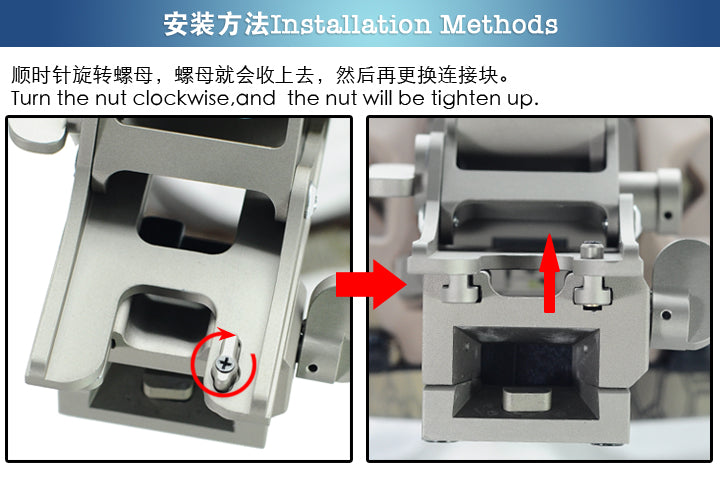 安装方法Installation Methods

顺时针旋转螺母，螺母就会收上去，然后再更换连接块。
Turn the nut clockwise,and the nut will be tighten up.